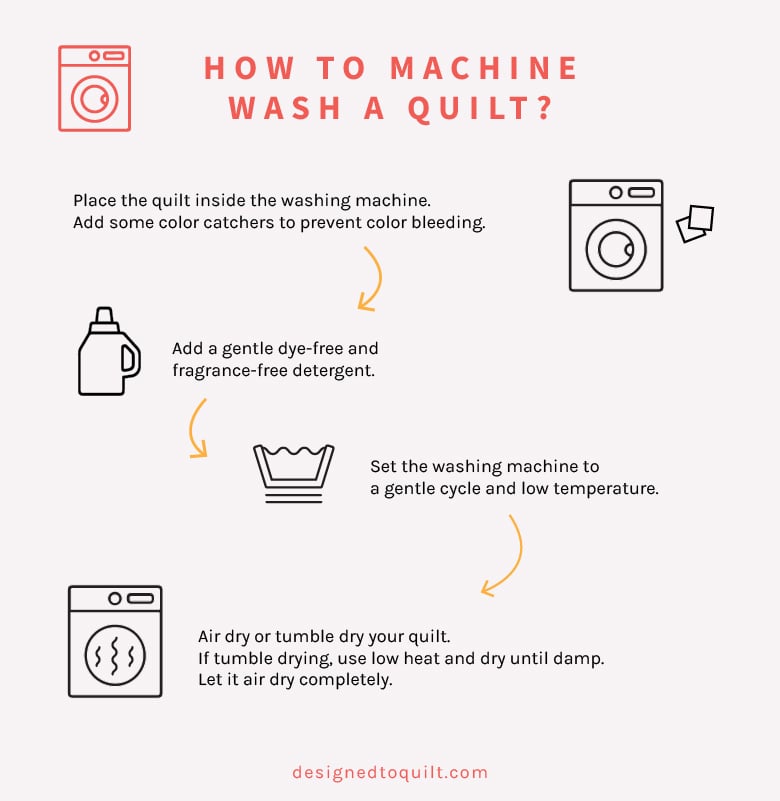 HOW TO MACHINE WASH A QUILT?

Place the quilt inside the washing machine.
Add some color catchers to prevent color bleeding.

Add a gentle dye-free and fragrance-free detergent.

Set the washing machine to a gentle cycle and low temperature.

Air dry or tumble dry your quilt.
If tumble drying, use low heat and dry until damp.
Let it air dry completely.

designedtoquilt.com